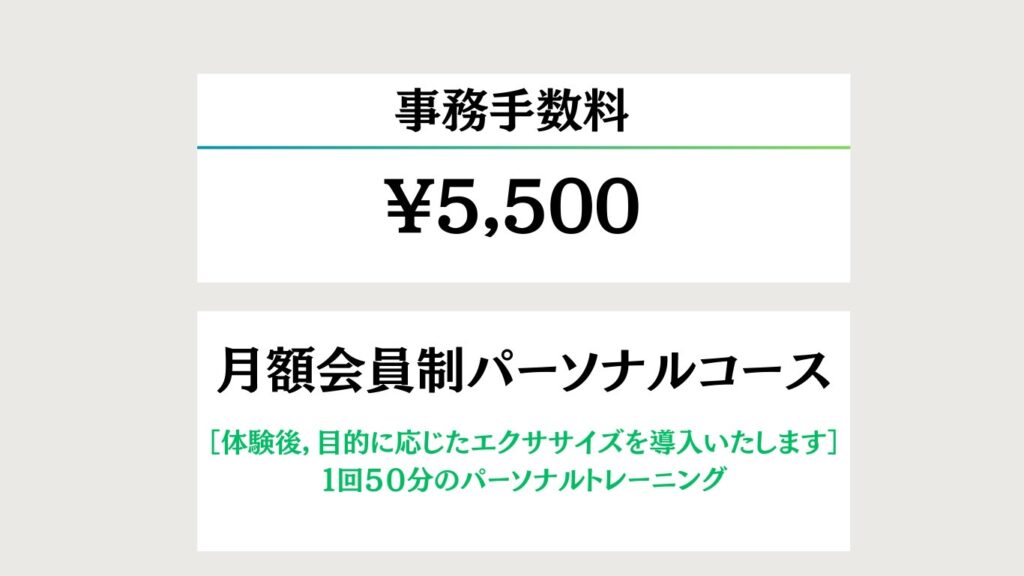 事務手数料

¥5,500

月額会員制パーソナルコース

［体験後，目的に応じたエクササイズを導入いたします］
1回50分のパーソナルトレーニング